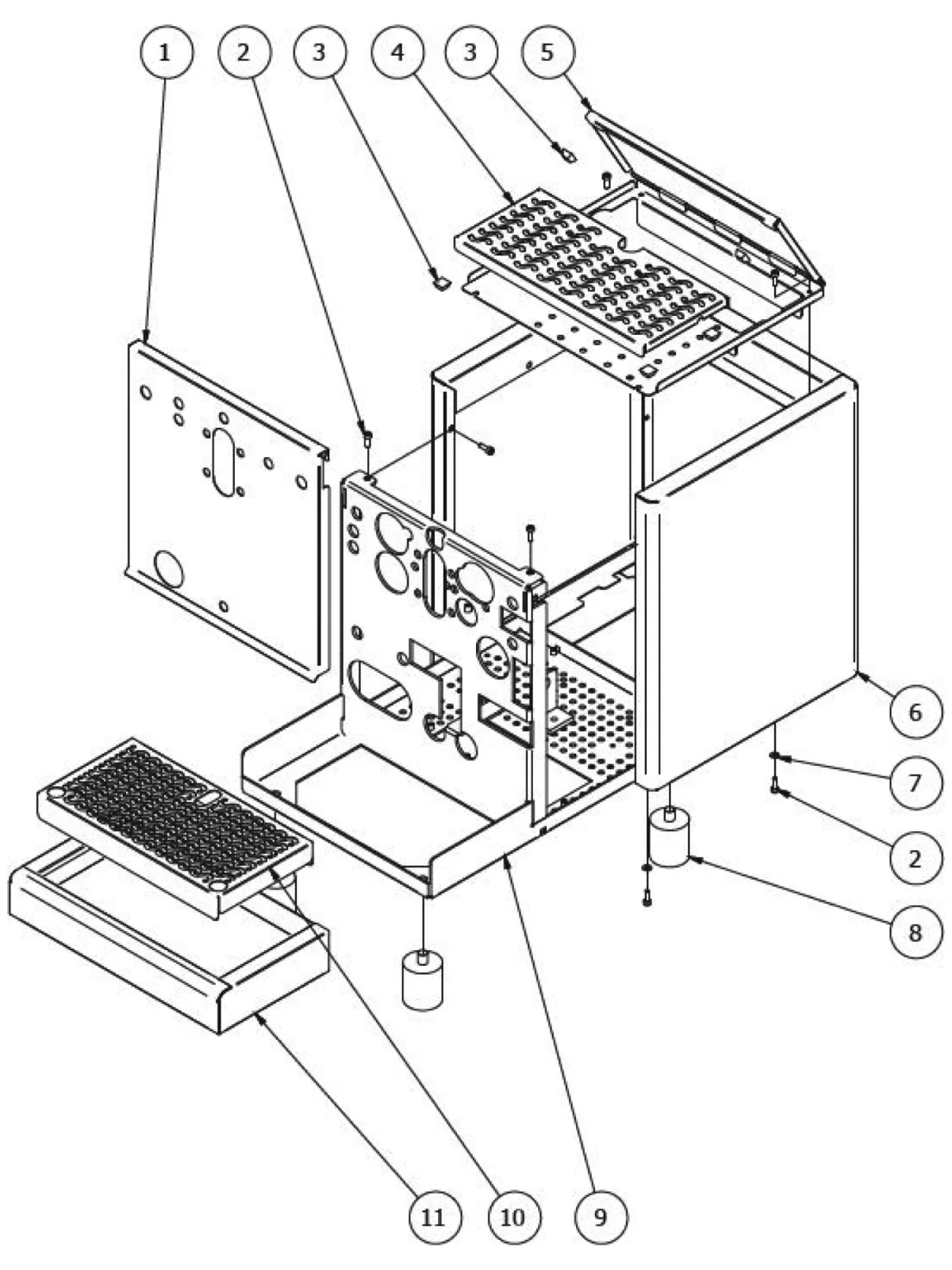 1
2
3
4
3
5
6
7
2
8
11
10
9