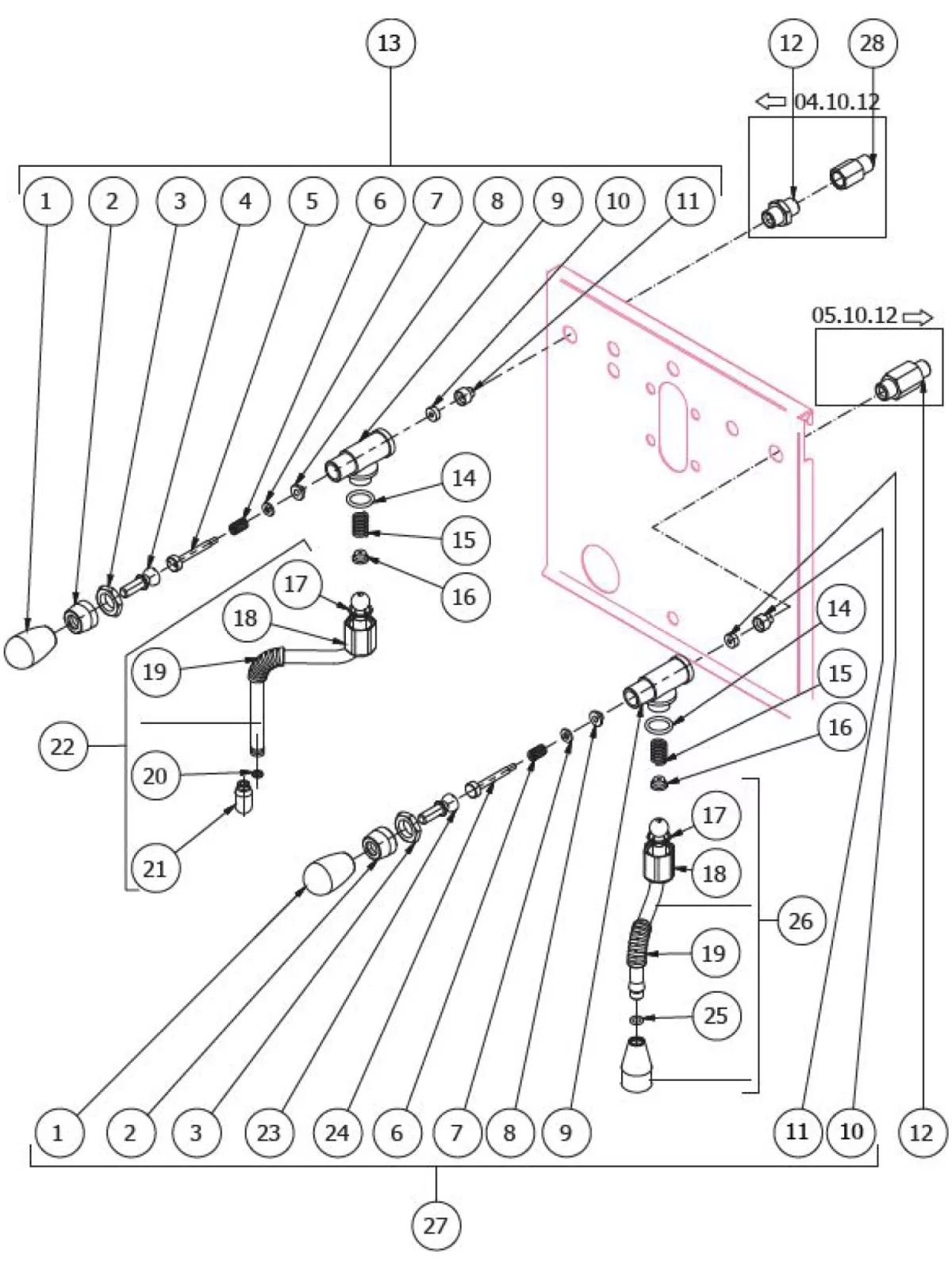 13

12 28

04.10.12

1 2 3 4 5 6 7 8 9 10 11

05.10.12

14

15

16

17

18

19

22

20

21

14

15

16

17

18

26

19

25

1 2 3 23 24 6 7 8 9 11 10 12

27