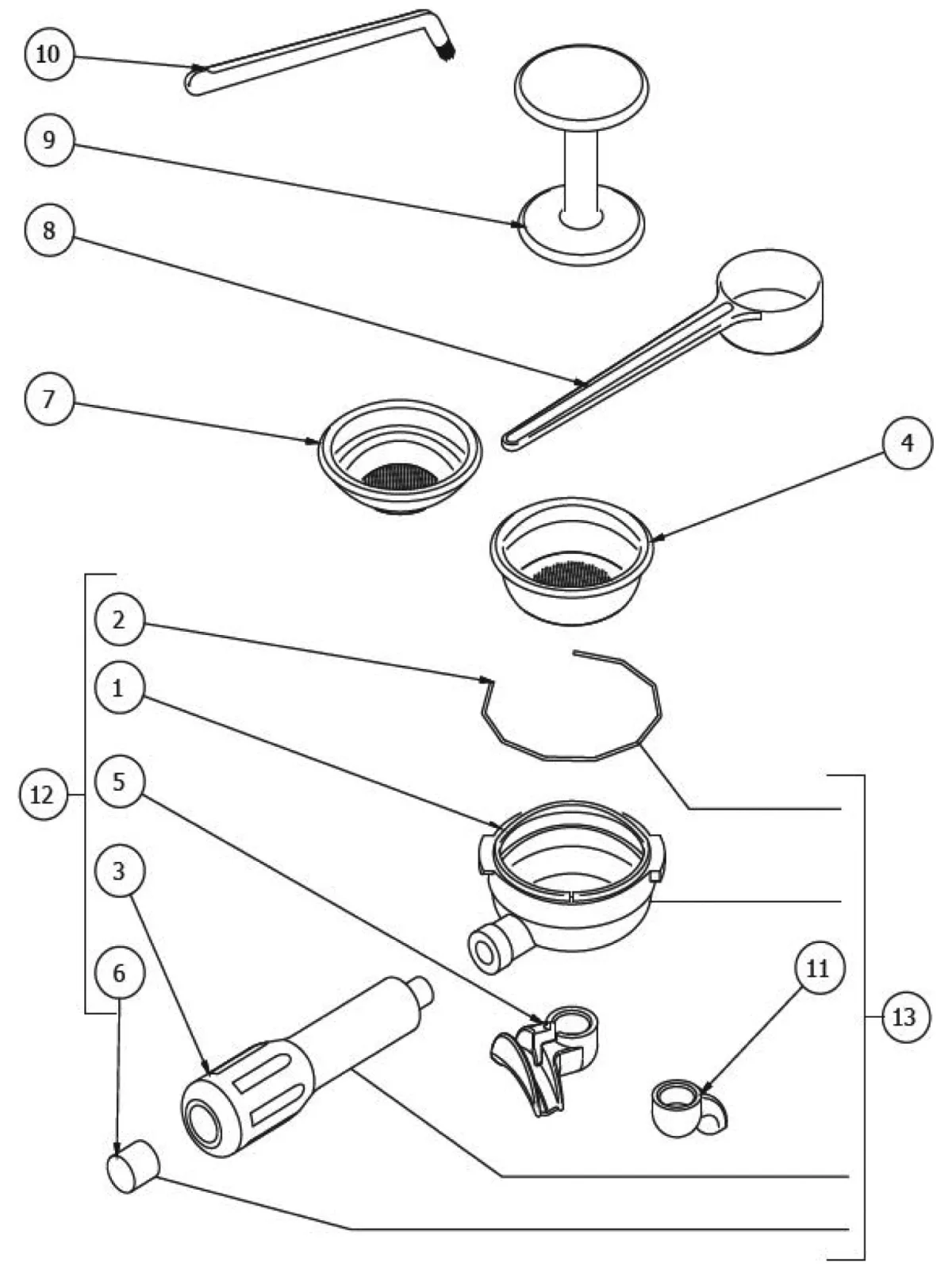 10
9
8
7
4
2
1
12
5
3
6
11
13