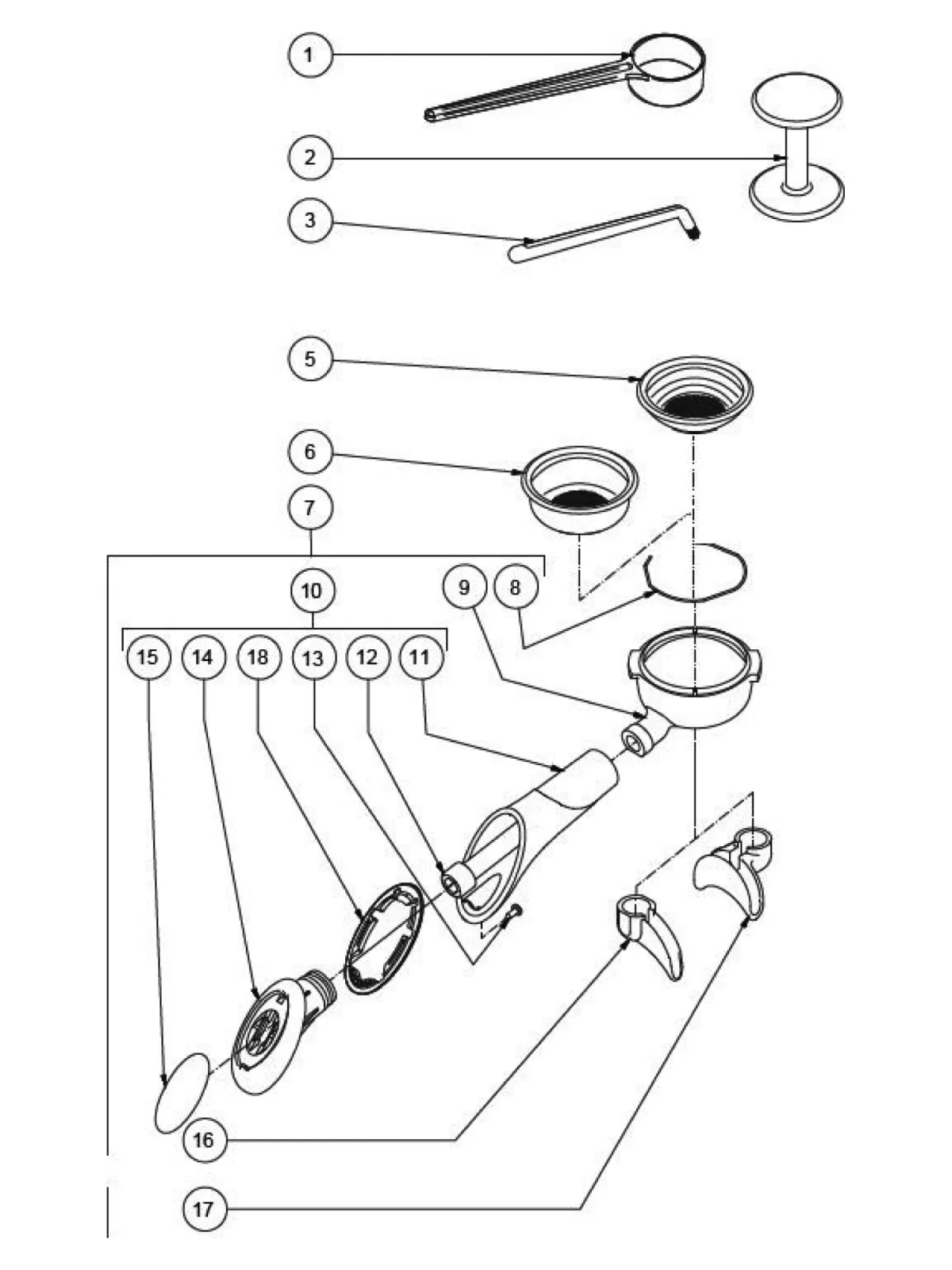 1
2
3
5
6
7
10
9
8
15
14
18
13
12
11
16
17